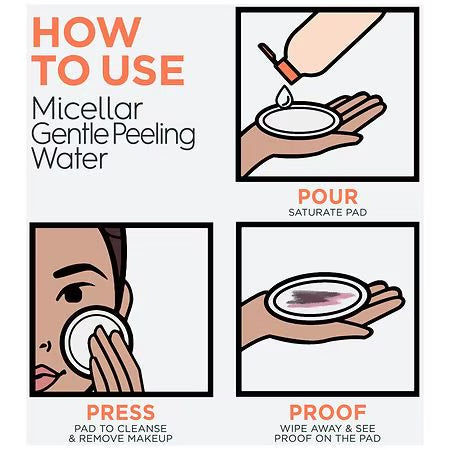 HOW TO USE

Micellar Gentle Peeling Water

POUR
SATURATE PAD

PRESS
PAD TO CLEANSE & REMOVE MAKEUP

PROOF
WIPE AWAY & SEE PROOF ON THE PAD